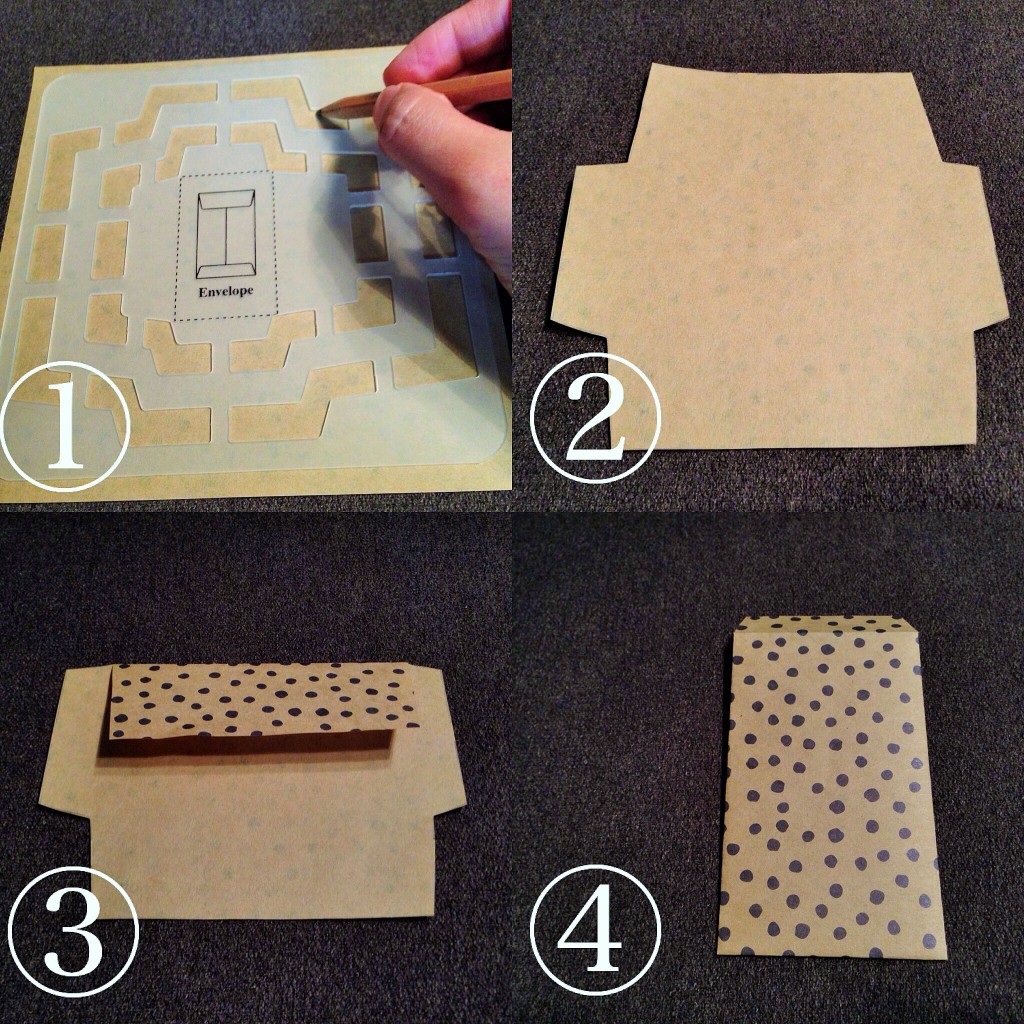 Envelope

①

②

③

④